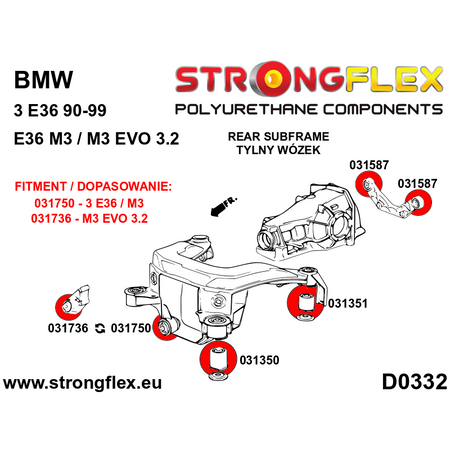 BMW

3 E36 90-99

E36 M3 / M3 EVO 3.2

STRONGFLEX
POLYURETHANE COMPONENTS

REAR SUBFRAME
TYLNY WÓZEK

FITMENT / DOPASOWANIE:
031750 - 3 E36 / M3
031736 - M3 EVO 3.2

FR.

031587

031587

031351

031736 031750

031350

www.strongflex.eu

D0332