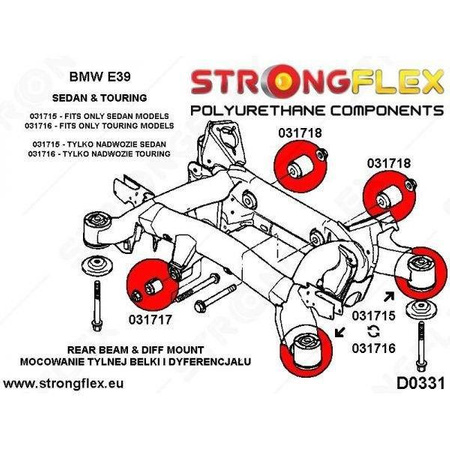 BMW E39

SEDAN & TOURING

031715 - FITS ONLY SEDAN MODELS
031716 - FITS ONLY TOURING MODELS

031715 - TYLKO NADWOZIE SEDAN
031716 - TYLKO NADWOZIE TOURING

STRONGFLEX
POLYURETHANE COMPONENTS

031718

031718

031717

031715

031716

REAR BEAM & DIFF MOUNT
MOCOWANIE TYLNEJ BELKI I DYFERENCJAŁU

www.strongflex.eu

D0331